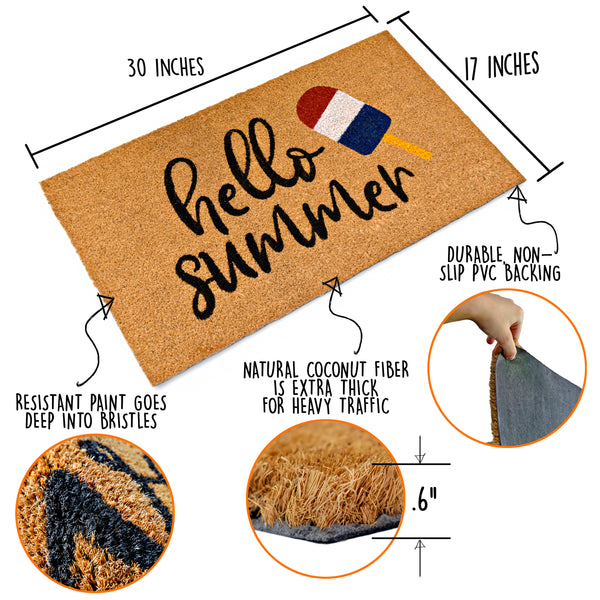 30 INCHES

17 INCHES

hello summer

DURABLE, NON-SLIP PVC BACKING

RESISTANT PAINT GOES DEEP INTO BRISTLES

NATURAL COCONUT FIBER IS EXTRA THICK FOR HEAVY TRAFFIC

.6"