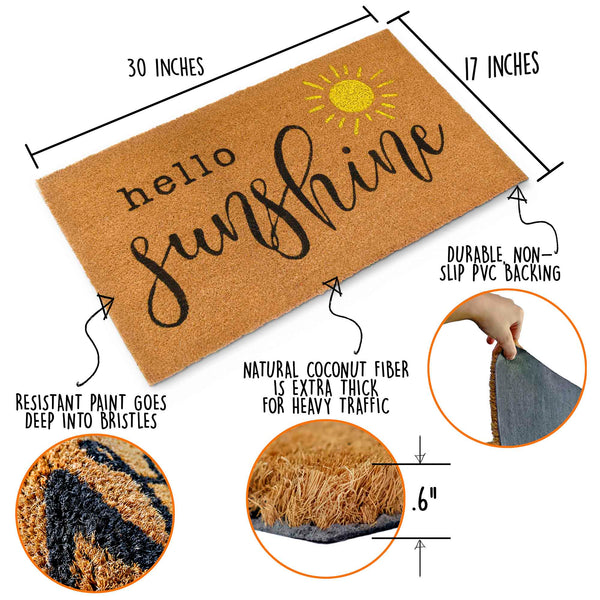 30 INCHES

17 INCHES

hello sunshine

DURABLE, NON-SLIP PVC BACKING

NATURAL COCONUT FIBER IS EXTRA THICK FOR HEAVY TRAFFIC

RESISTANT PAINT GOES DEEP INTO BRISTLES

.6"