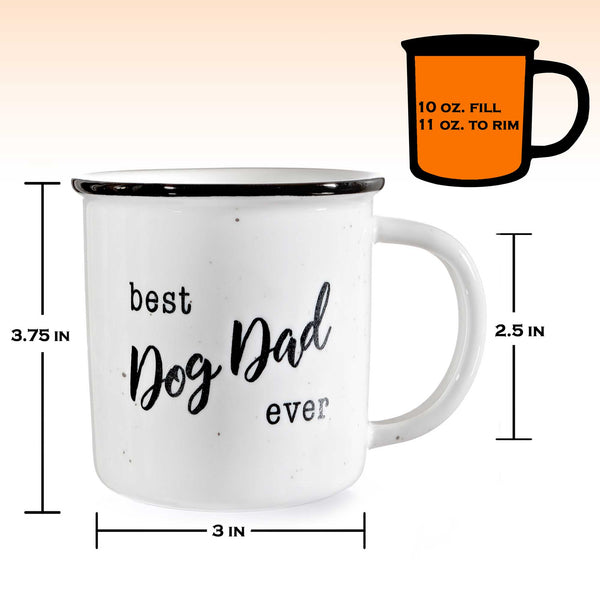 10 OZ. FILL
11 OZ. TO RIM

3.75 IN

best
Dog Dad
ever

2.5 IN

3 IN