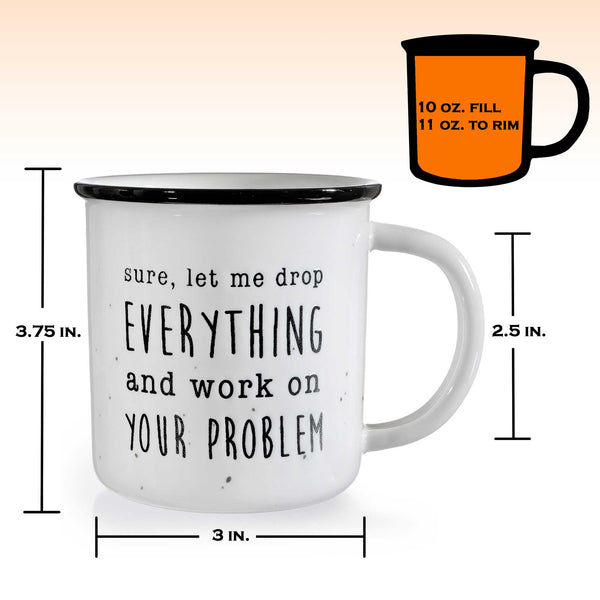 10 OZ. FILL
11 OZ. TO RIM

3.75 IN.

sure, let me drop
EVERYTHING
and work on
YOUR PROBLEM

2.5 IN.

3 IN.