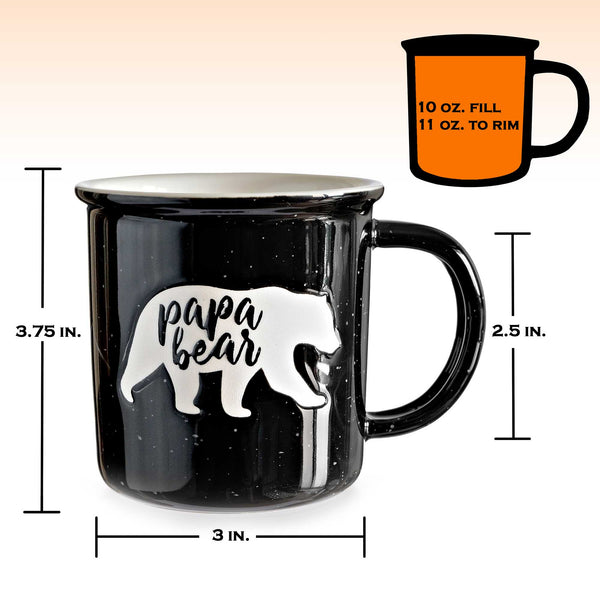 10 OZ. FILL
11 OZ. TO RIM

3.75 IN.

papa bear

2.5 IN.

3 IN.