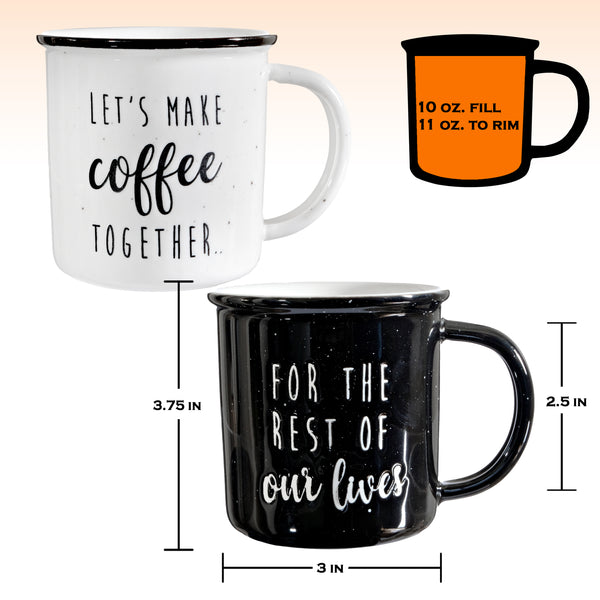 LET'S MAKE
coffee
TOGETHER..

10 OZ. FILL
11 OZ. TO RIM

FOR THE
REST OF
our lives

3.75 IN

2.5 IN

3 IN