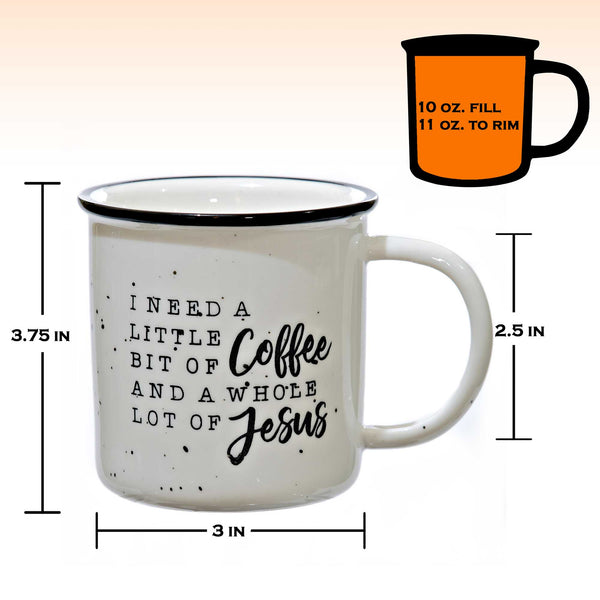 10 OZ. FILL
11 OZ. TO RIM

3.75 IN

I NEED A LITTLE BIT OF Coffee AND A WHOLE LOT OF Jesus

2.5 IN

3 IN