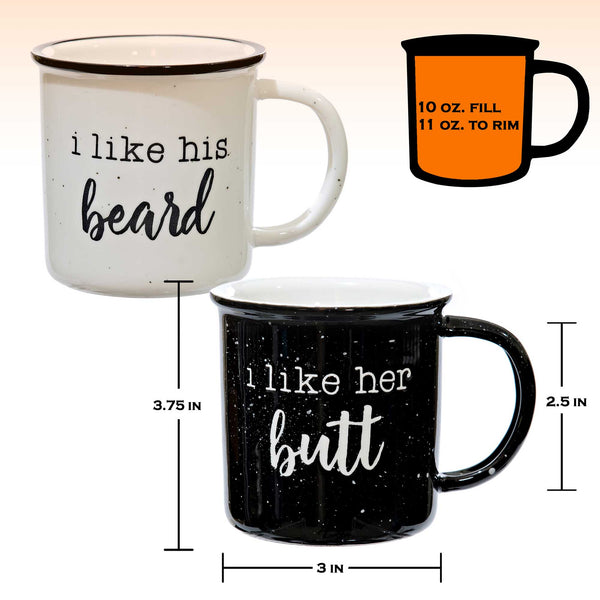 i like his
beard

10 OZ. FILL
11 OZ. TO RIM

i like her
butt

3.75 IN

2.5 IN

3 IN