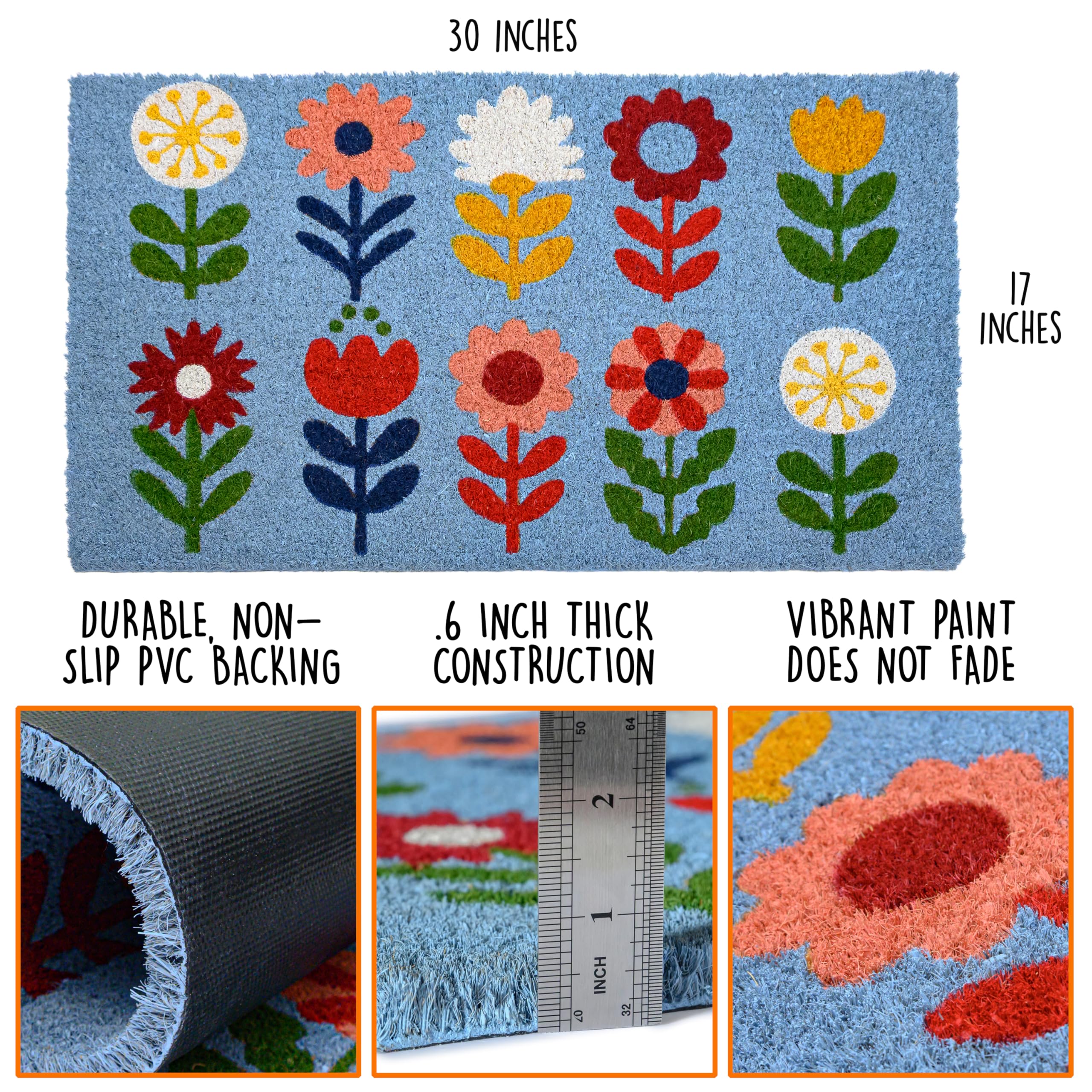 30 INCHES

17 INCHES

DURABLE, NON-SLIP PVC BACKING

.6 INCH THICK CONSTRUCTION

VIBRANT PAINT DOES NOT FADE

50
64
2
1
INCH
20
32